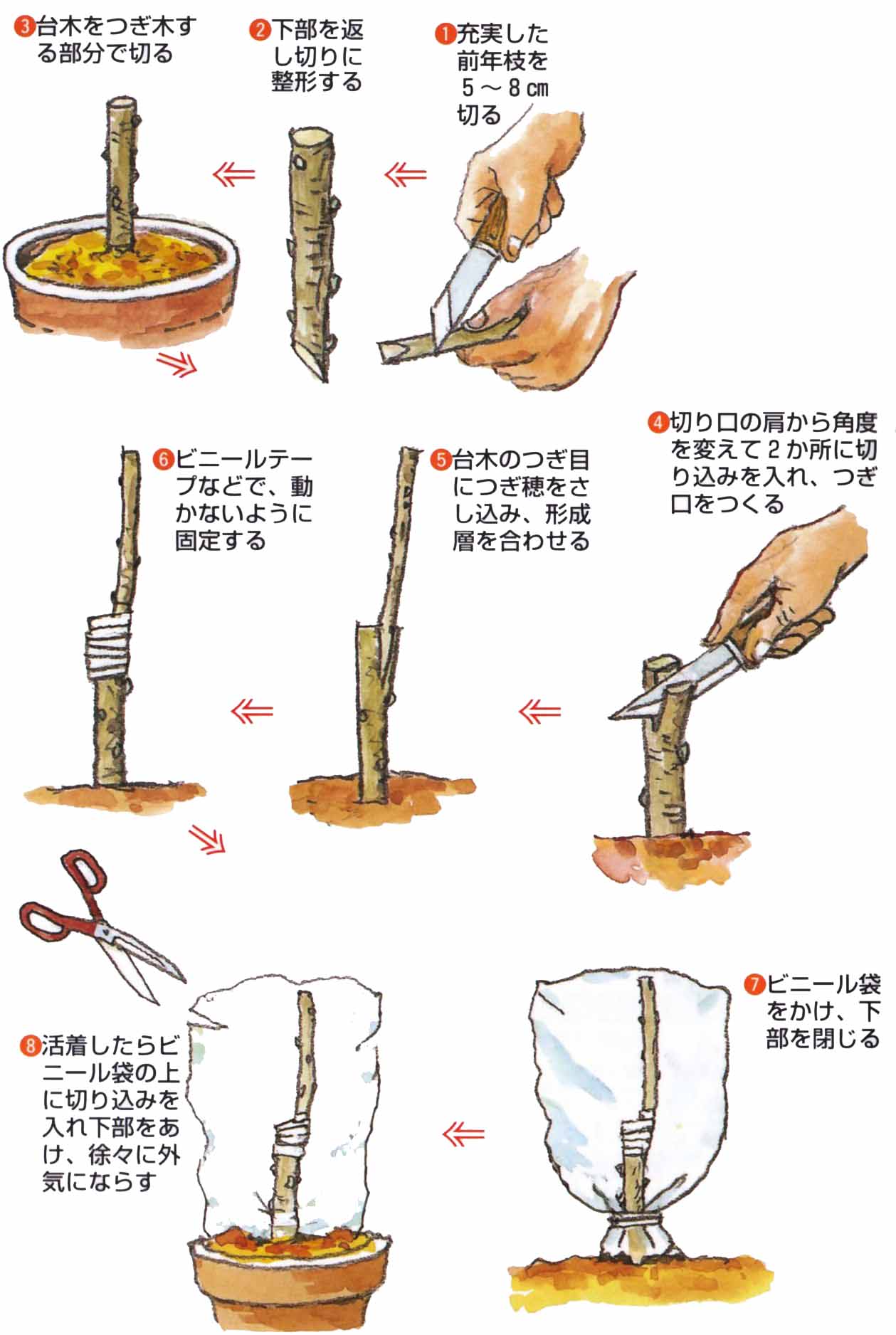 ❶充実した前年枝を5～8㎝切る

❷下部を返し切りに整形する

❸台木をつぎ木する部分で切る

❹切り口の肩から角度を変えて2か所に切り込みを入れ、つぎ口をつくる

❺台木のつぎ目につぎ穂をさし込み、形成層を合わせる

❻ビニールテープなどで、動かないように固定する

❼ビニール袋をかけ、下部を閉じる

❽活着したらビニール袋の上に切り込みを入れ下部をあけ、徐々に外気にならす