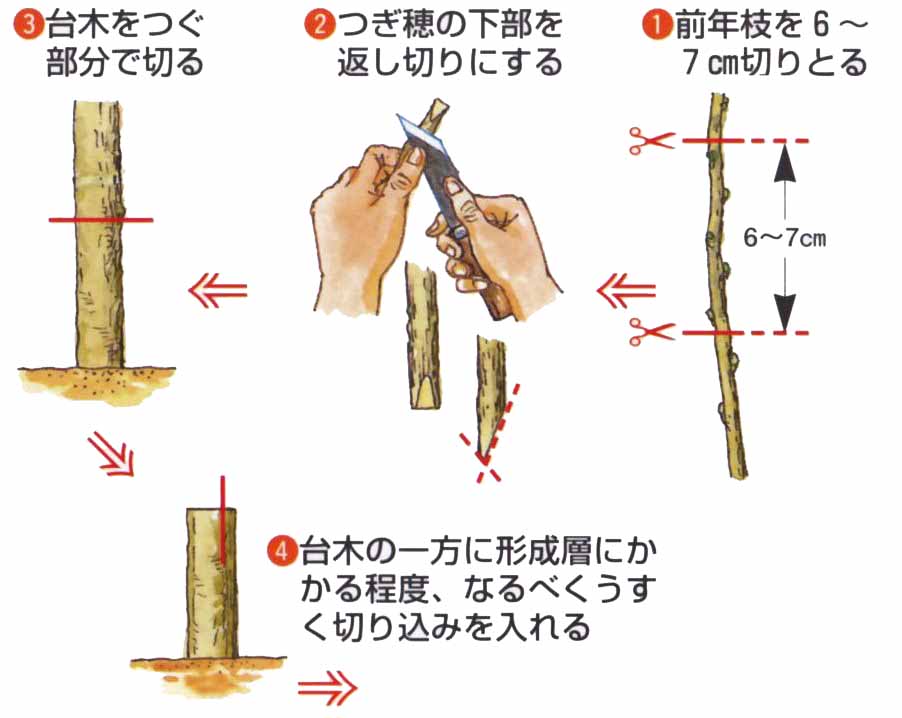 ❶前年枝を6～7㎝切りとる

6～7㎝

❷つぎ穂の下部を返し切りにする

❸台木をつぐ部分で切る

❹台木の一方に形成層にかかる程度、なるべくうすく切り込みを入れる